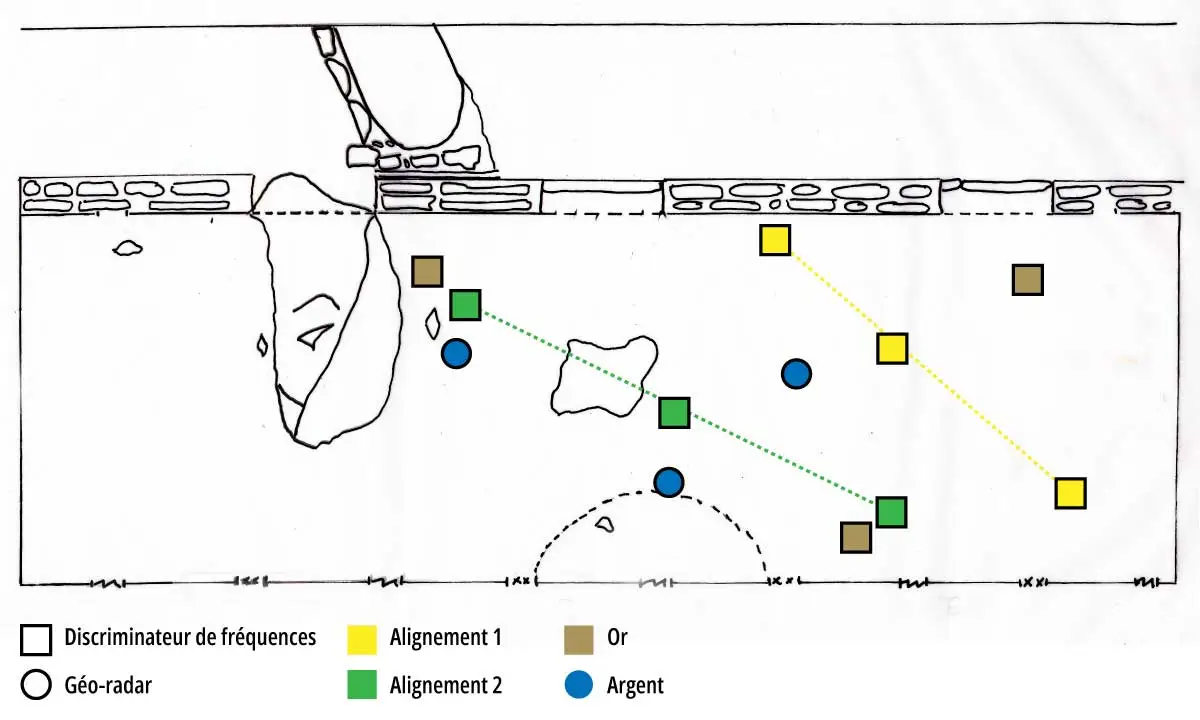 Discriminateur de fréquences
Géo-radar
Alignement 1
Alignement 2
Or
Argent