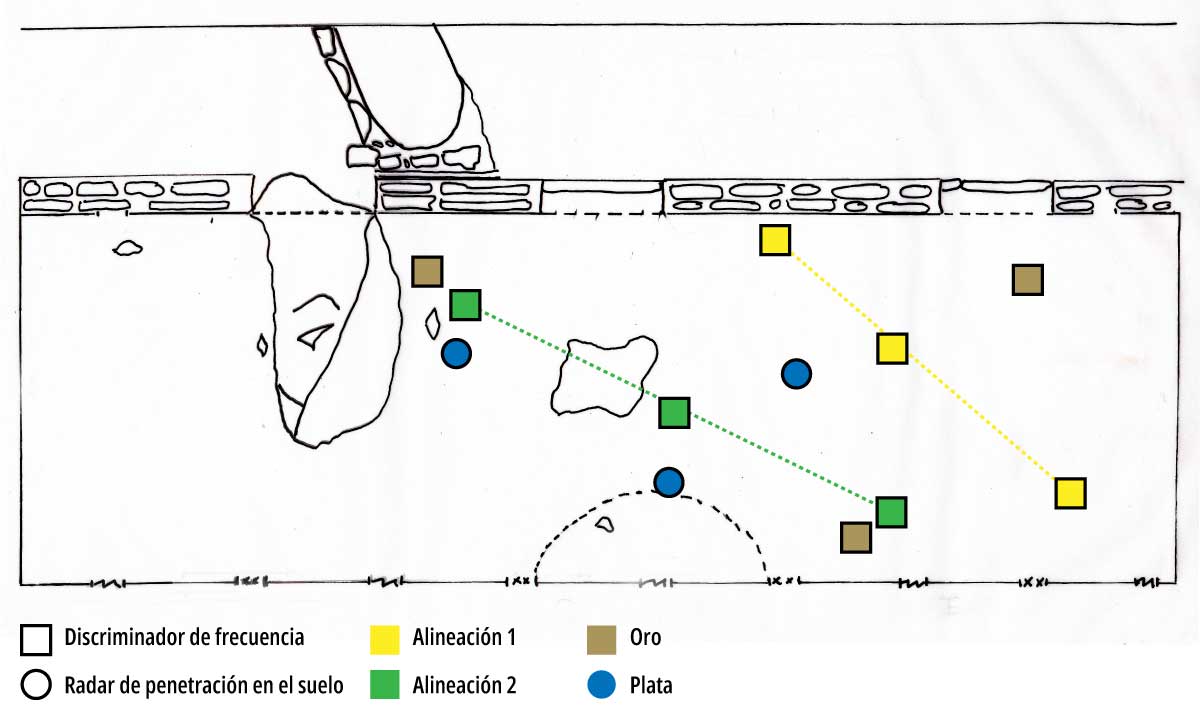 Discriminador de frecuencia
Radar de penetración en el suelo
Alineación 1
Alineación 2
Oro
Plata